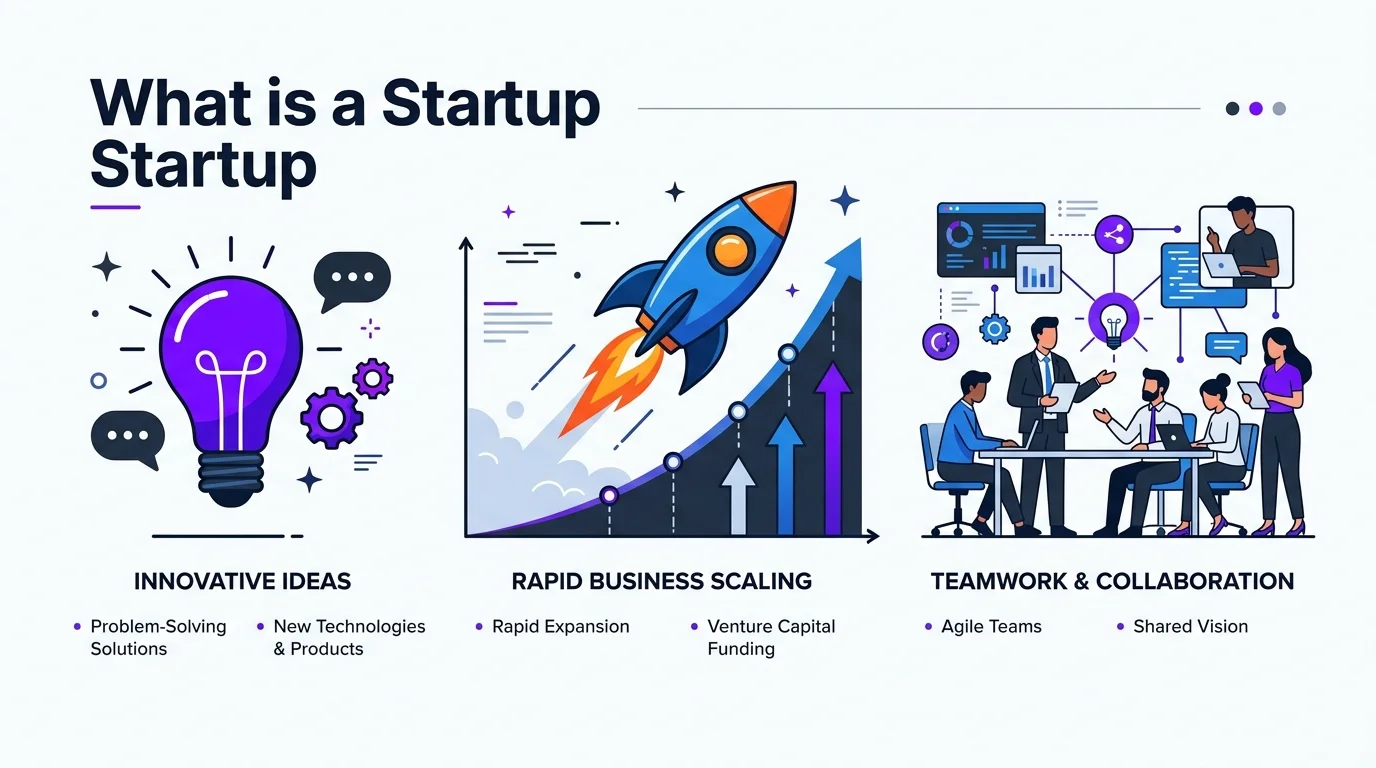 What is a Startup Startup

INNOVATIVE IDEAS

• Problem-Solving Solutions

• New Technologies & Products

RAPID BUSINESS SCALING

• Rapid Expansion

• Venture Capital Funding

TEAMWORK & COLLABORATION

• Agile Teams

• Shared Vision