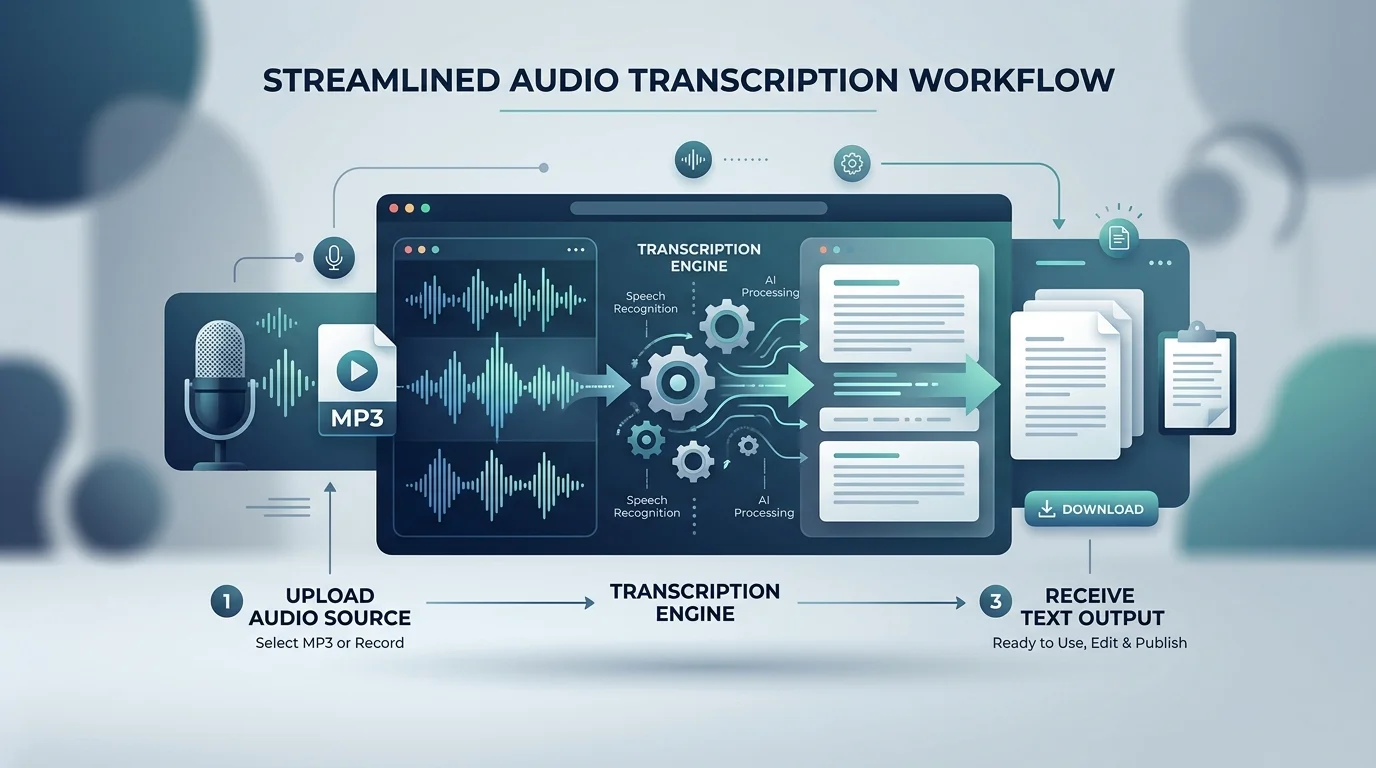 STREAMLINED AUDIO TRANSCRIPTION WORKFLOW

MP3

TRANSCRIPTION ENGINE

Speech Recognition

AI Processing

Speech Recognition

AI Processing

DOWNLOAD

1 UPLOAD AUDIO SOURCE
Select MP3 or Record

TRANSCRIPTION ENGINE

3 RECEIVE TEXT OUTPUT
Ready to Use, Edit & Publish