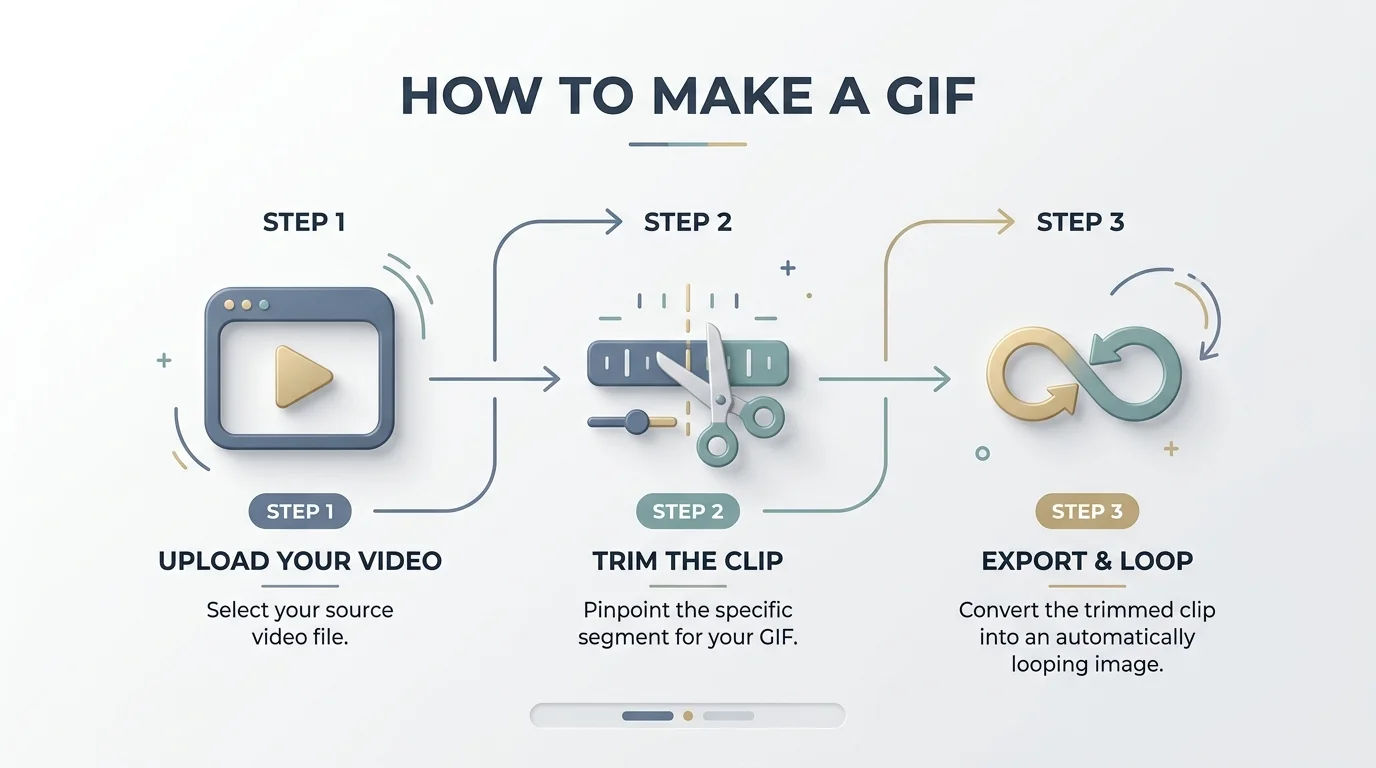 HOW TO MAKE A GIF

STEP 1

STEP 1

UPLOAD YOUR VIDEO

Select your source video file.

STEP 2

STEP 2

TRIM THE CLIP

Pinpoint the specific segment for your GIF.

STEP 3

STEP 3

EXPORT & LOOP

Convert the trimmed clip into an automatically looping image.